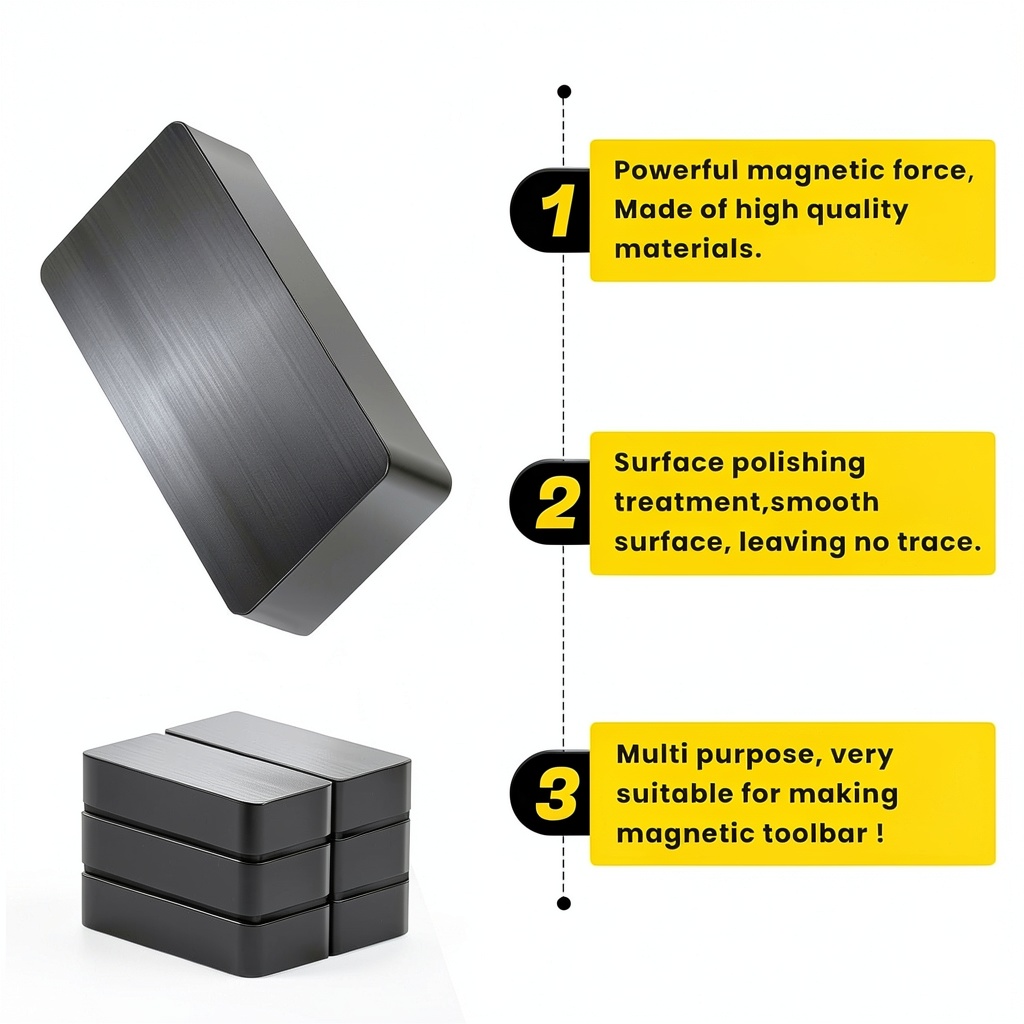 1
Powerful magnetic force, Made of high quality materials.

2
Surface polishing treatment,smooth surface, leaving no trace.

3
Multi purpose, very suitable for making magnetic toolbar !